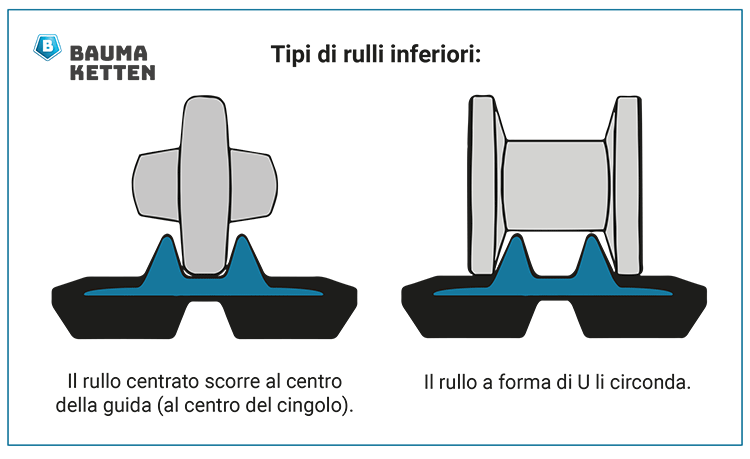 B
BAUMA
KETTEN

Tipi di rulli inferiori:

Il rullo centrato scorre al centro della guida (al centro del cingolo).

Il rullo a forma di U li circonda.